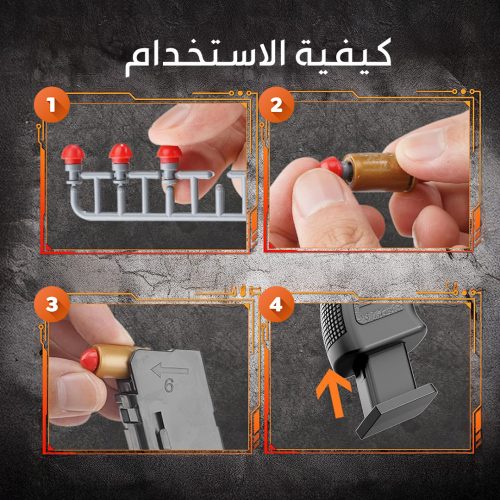 كيفية الاستخدام

1

2

3

6

4